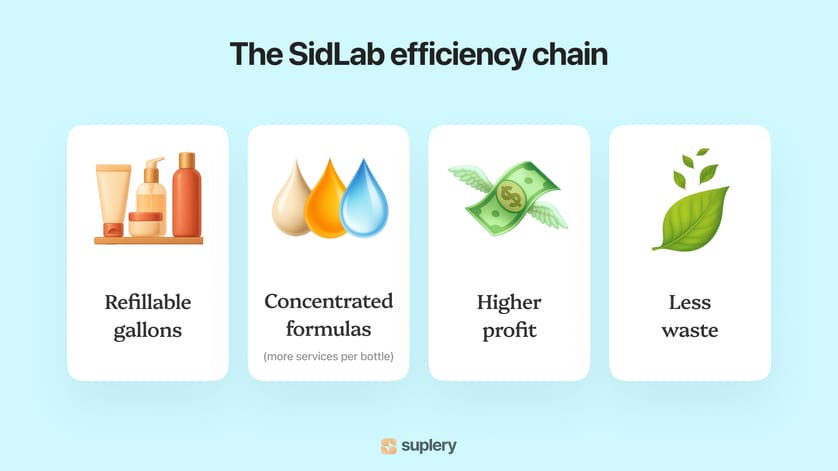 The SidLab efficiency chain

Refillable gallons

Concentrated formulas
(more services per bottle)

Higher profit

Less waste

suplery